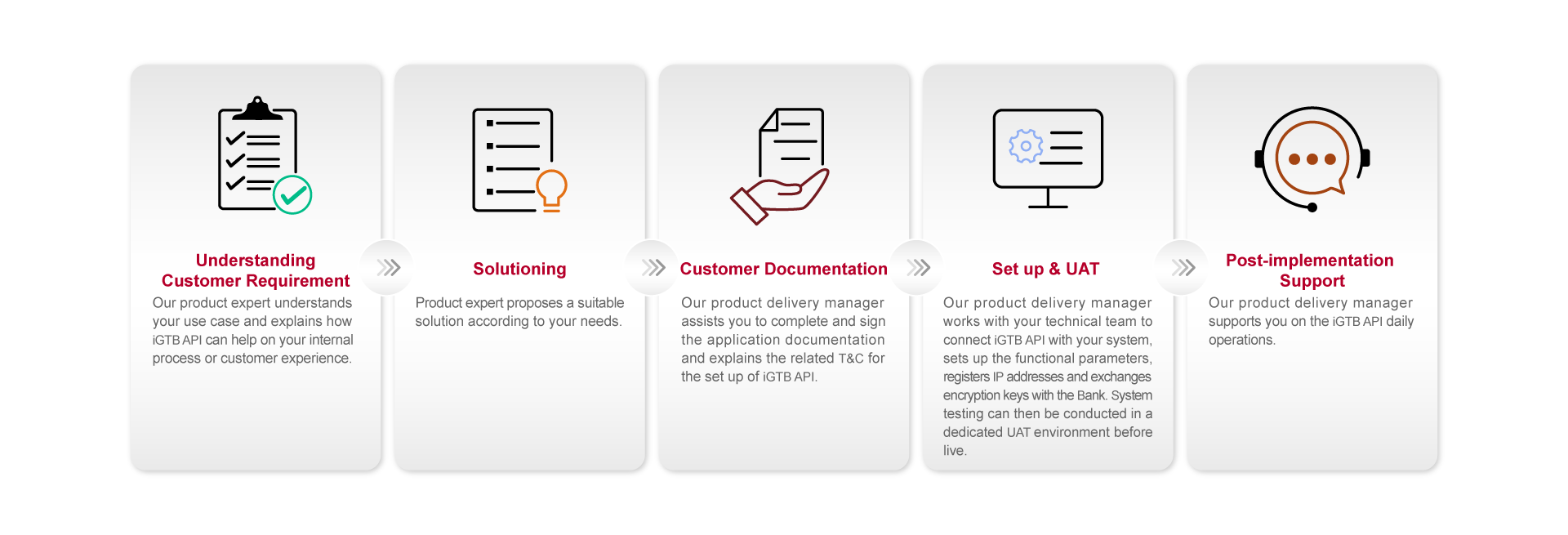 Understanding Customer Requirement

Our product expert understands your use case and explains how iGTB API can help on your internal process or customer experience.

Solutioning

Product expert proposes a suitable solution according to your needs.

Customer Documentation

Our product delivery manager assists you to complete and sign the application documentation and explains the related T&C for the set up of iGTB API.

Set up & UAT

Our product delivery manager works with your technical team to connect iGTB API with your system, sets up the functional parameters, registers IP addresses and exchanges encryption keys with the Bank. System testing can then be conducted in a dedicated UAT environment before live.

Post-implementation Support

Our product delivery manager supports you on the iGTB API daily operations.